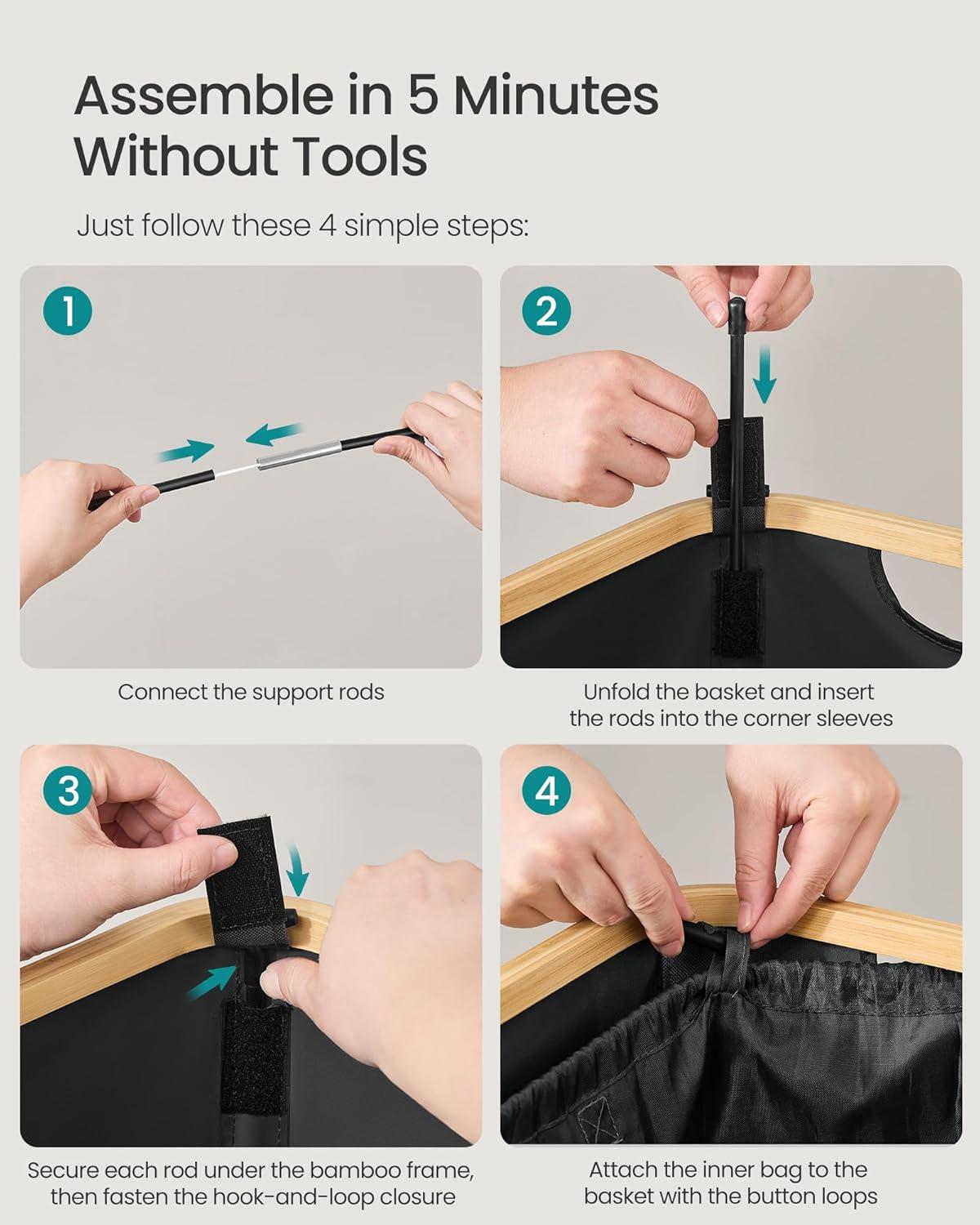 Assemble in 5 Minutes Without Tools

Just follow these 4 simple steps:

1

Connect the support rods

2

Unfold the basket and insert the rods into the corner sleeves

3

Secure each rod under the bamboo frame, then fasten the hook-and-loop closure

4

Attach the inner bag to the basket with the button loops