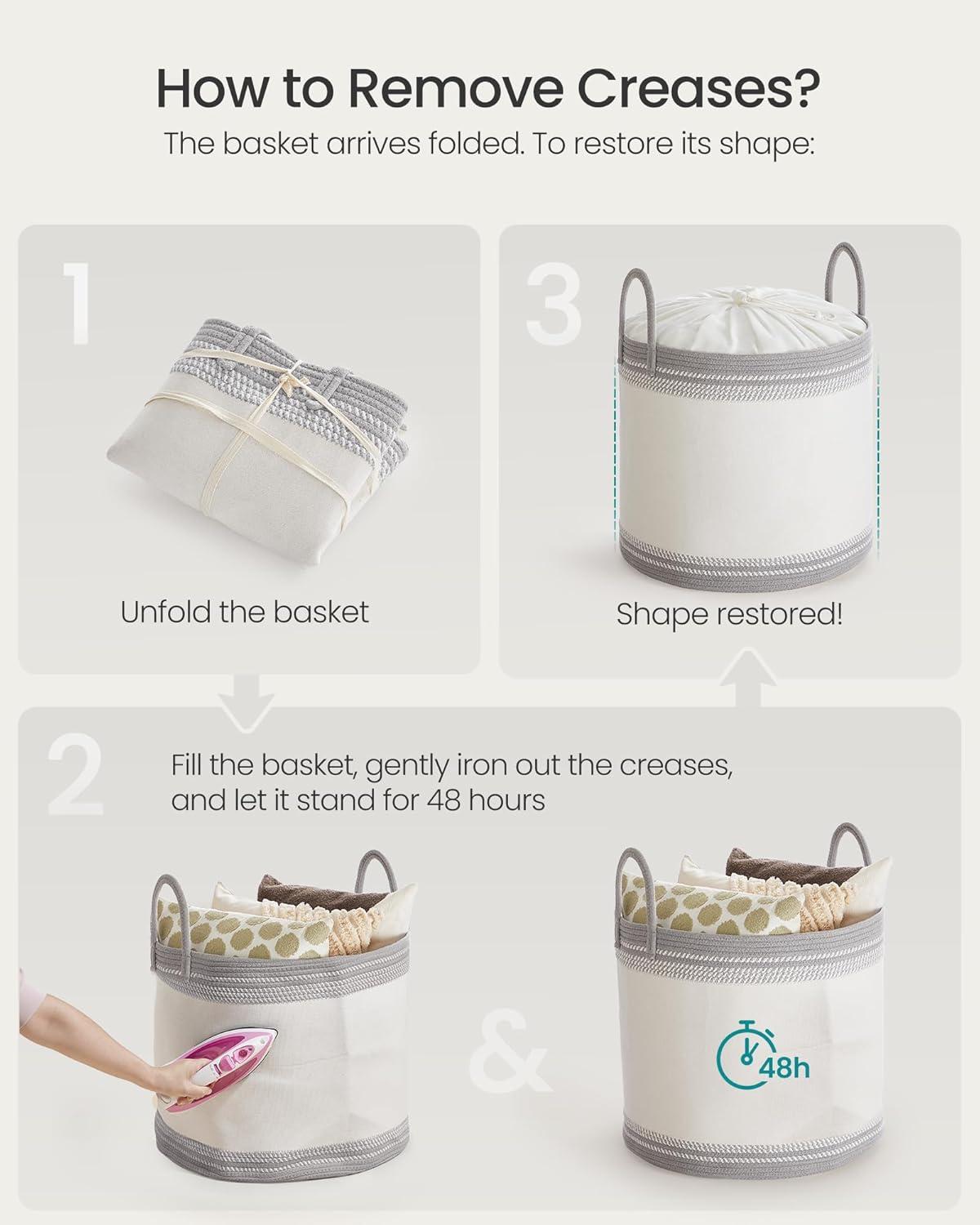 How to Remove Creases?

The basket arrives folded. To restore its shape:

1

Unfold the basket

3

Shape restored!

2

Fill the basket, gently iron out the creases, and let it stand for 48 hours

&

48h