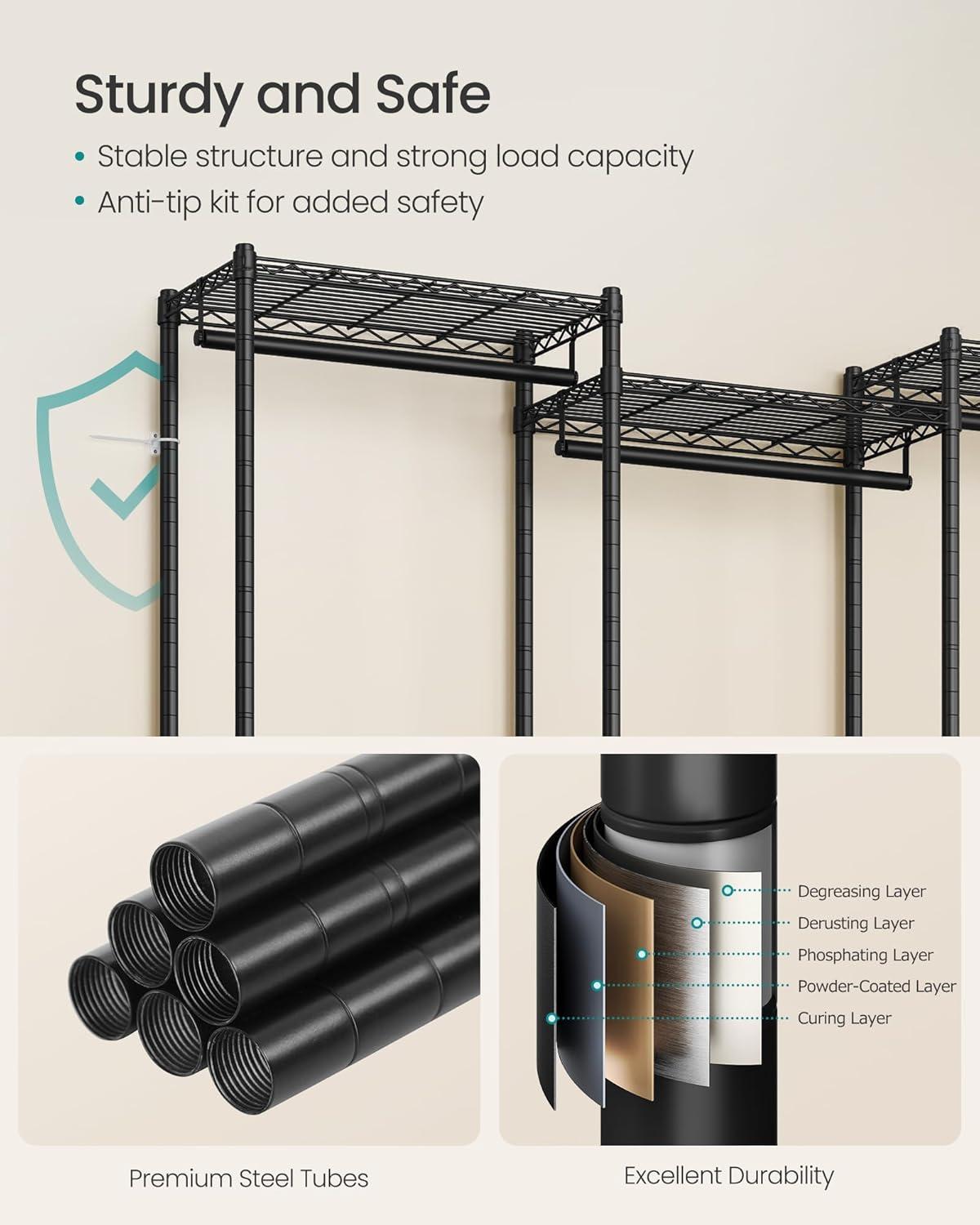 Sturdy and Safe

• Stable structure and strong load capacity
• Anti-tip kit for added safety

Degreasing Layer
Derusting Layer
Phosphating Layer
Powder-Coated Layer
Curing Layer

Premium Steel Tubes

Excellent Durability