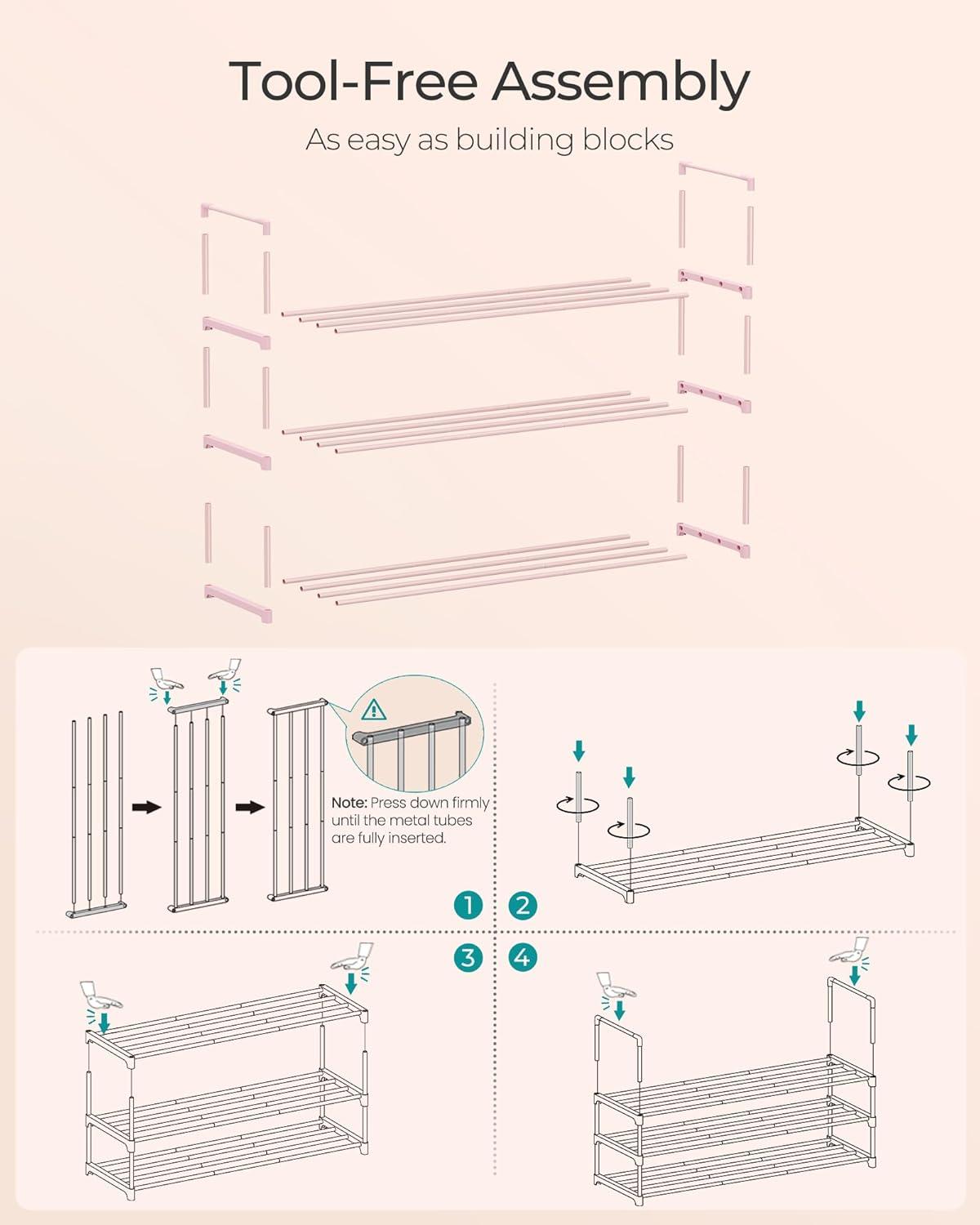 Tool-Free Assembly

As easy as building blocks

Note: Press down firmly until the metal tubes are fully inserted.

1 2

3 4