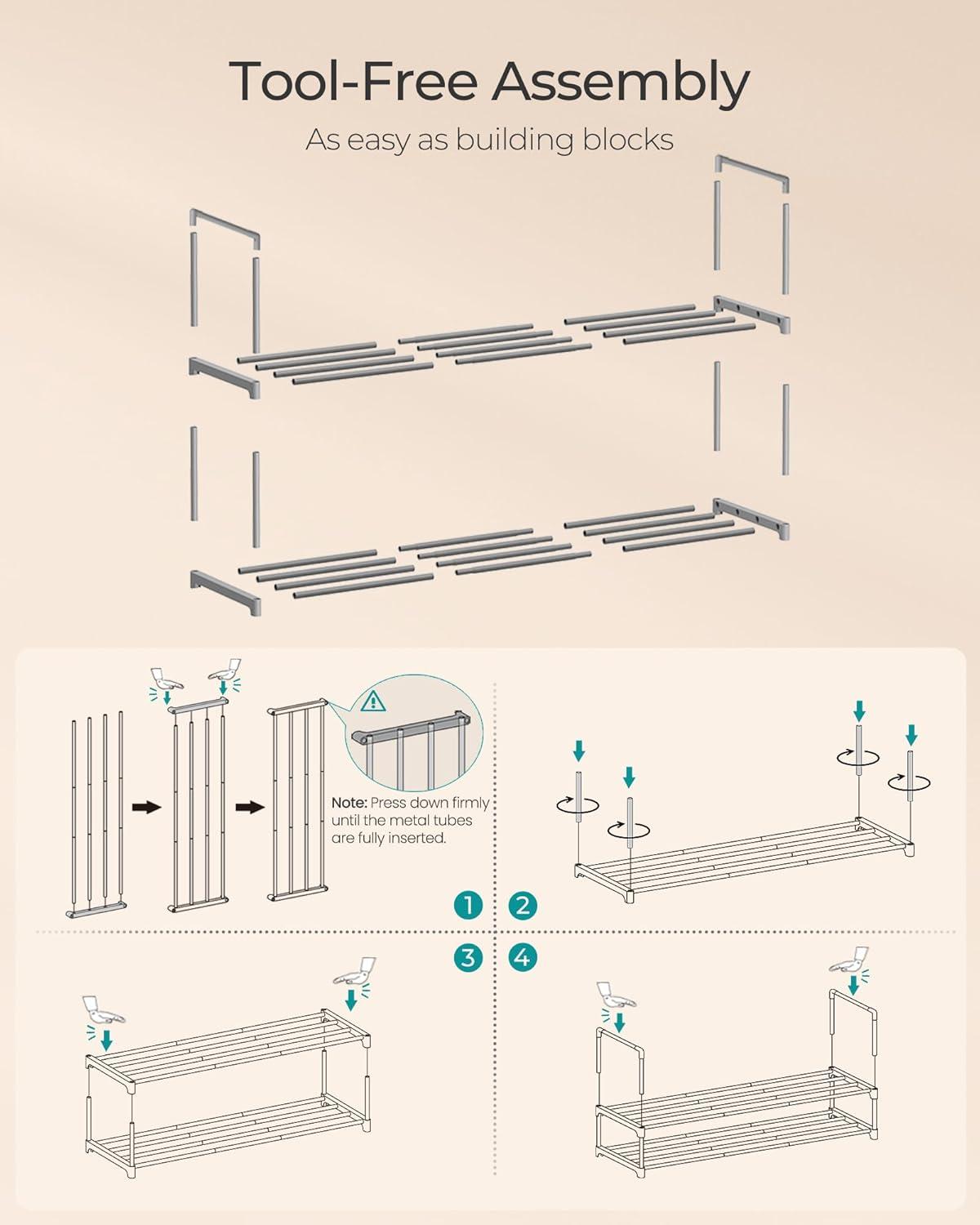 Tool-Free Assembly

As easy as building blocks

Note: Press down firmly until the metal tubes are fully inserted.

1

2

3

4