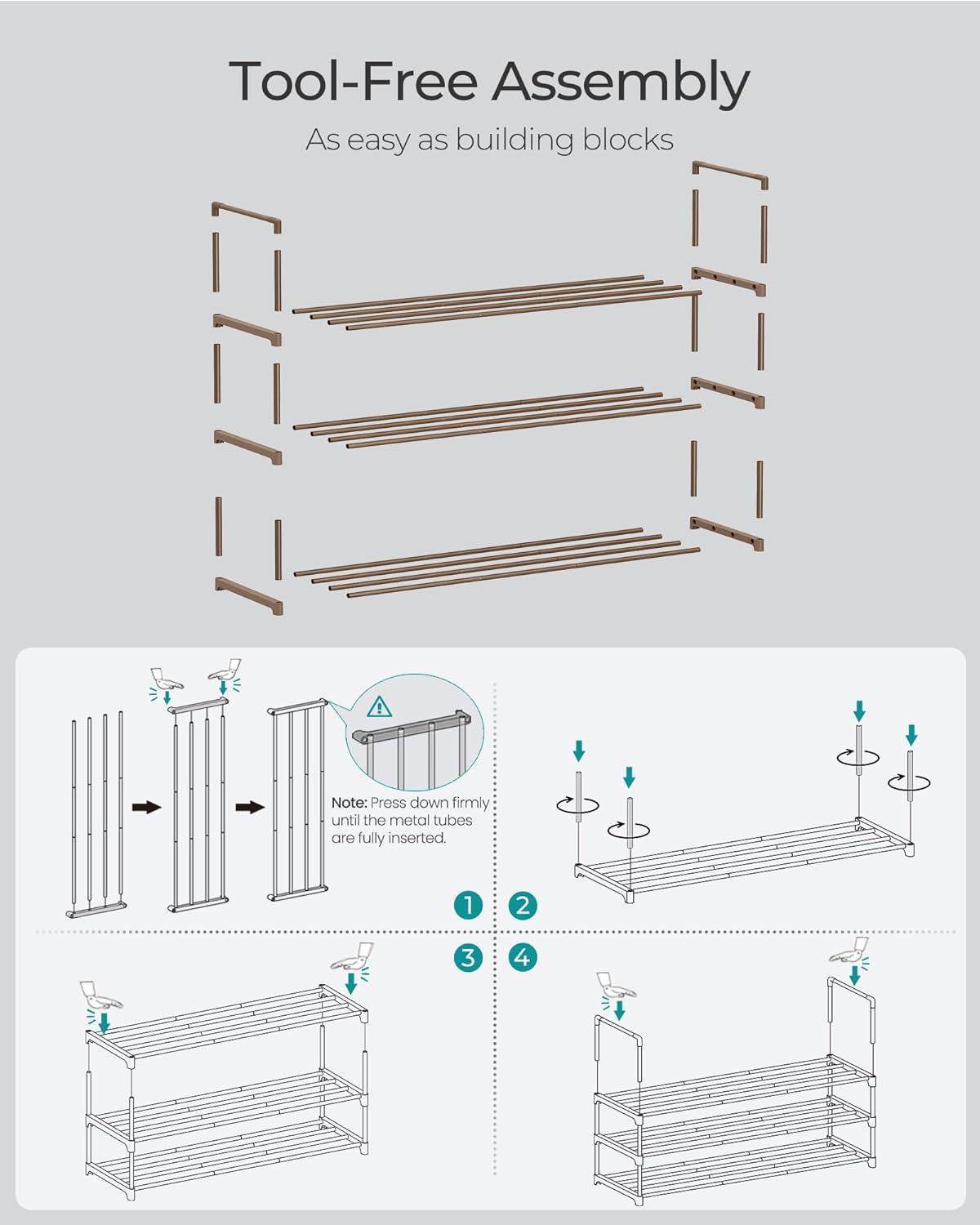 Tool-Free Assembly

As easy as building blocks

Note: Press down firmly until the metal tubes are fully inserted.

1

2

3

4