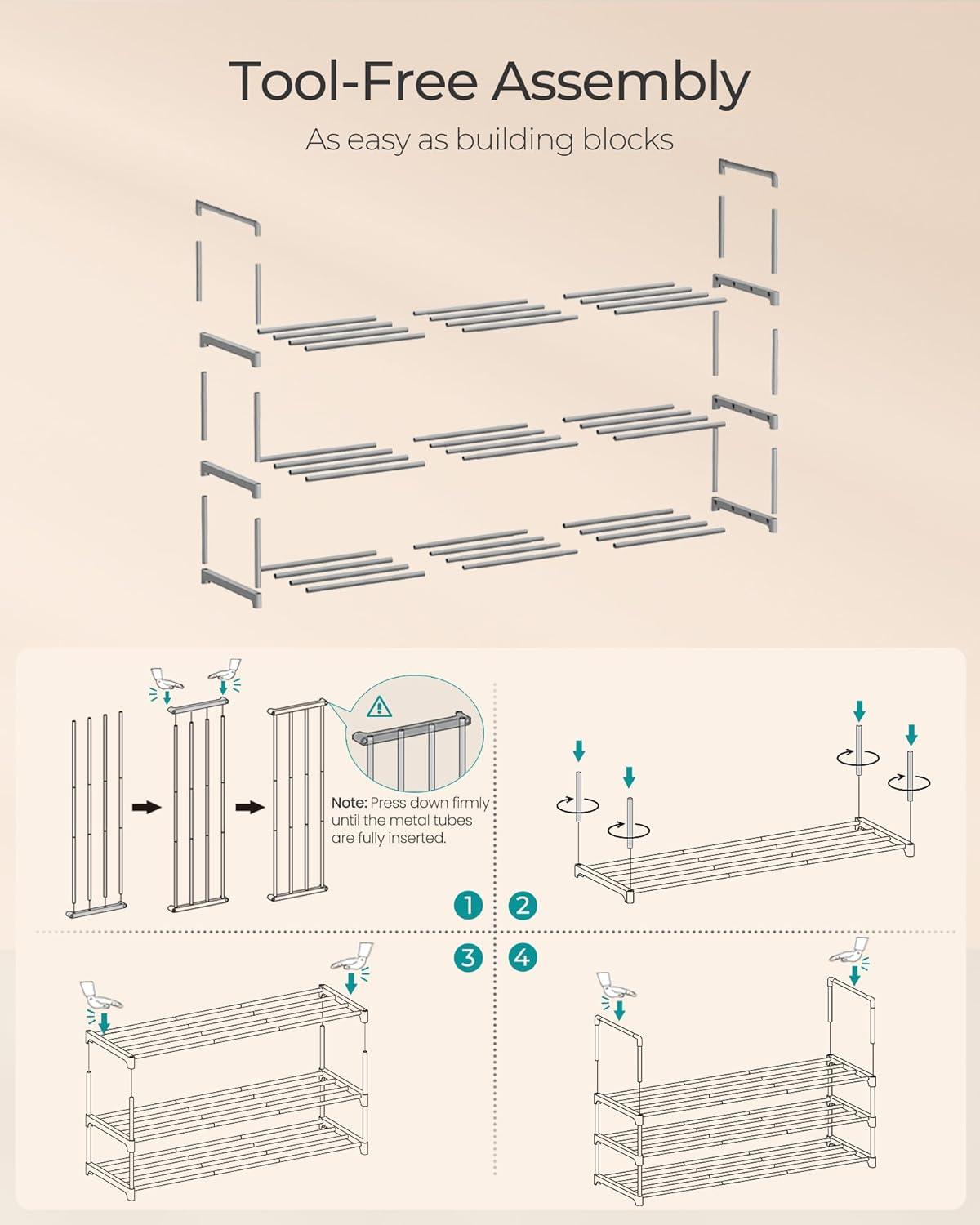 Tool-Free Assembly

As easy as building blocks

Note: Press down firmly until the metal tubes are fully inserted.

1 2

3 4