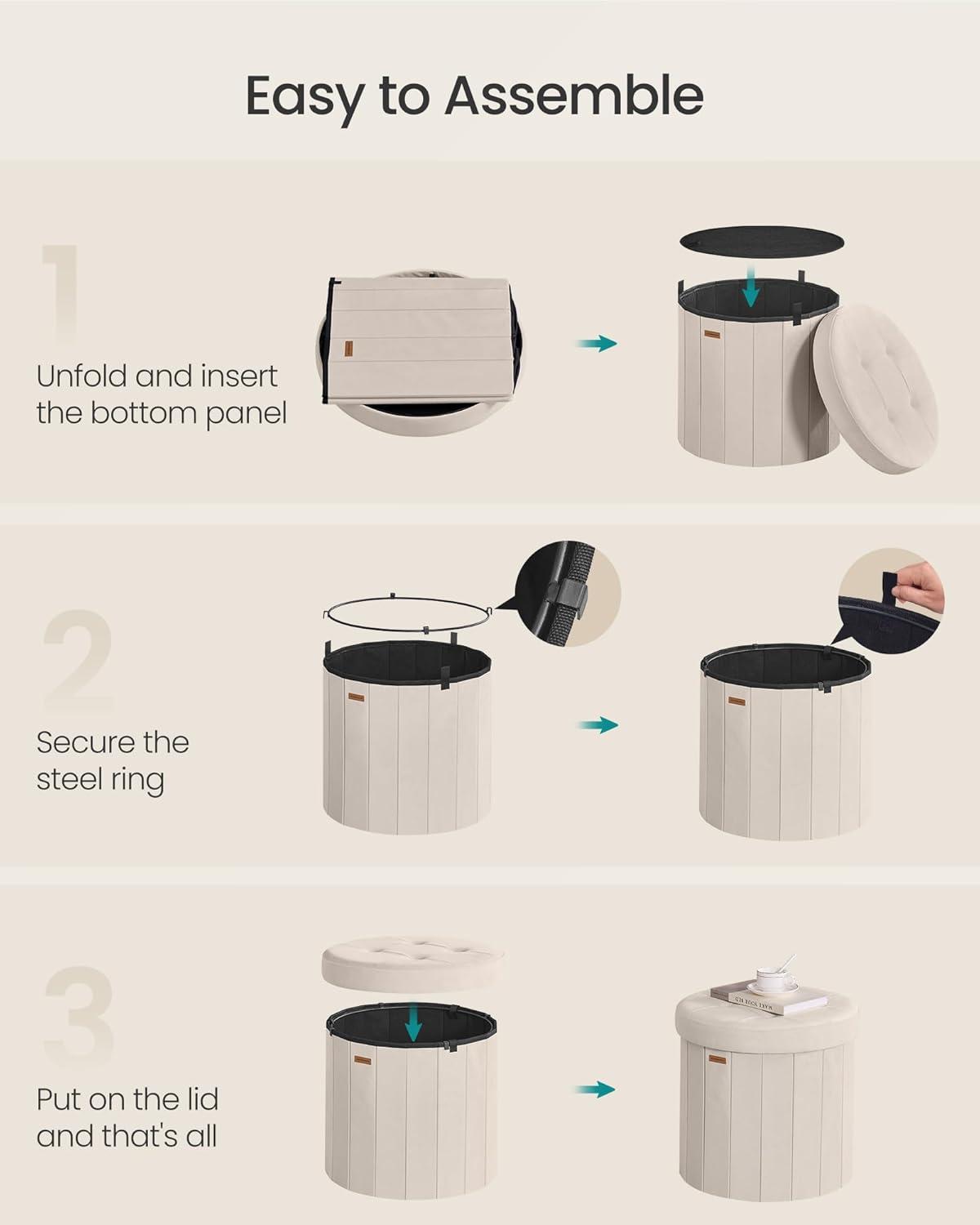 Easy to Assemble

1

Unfold and insert the bottom panel

2

Secure the steel ring

3

Put on the lid and that's all