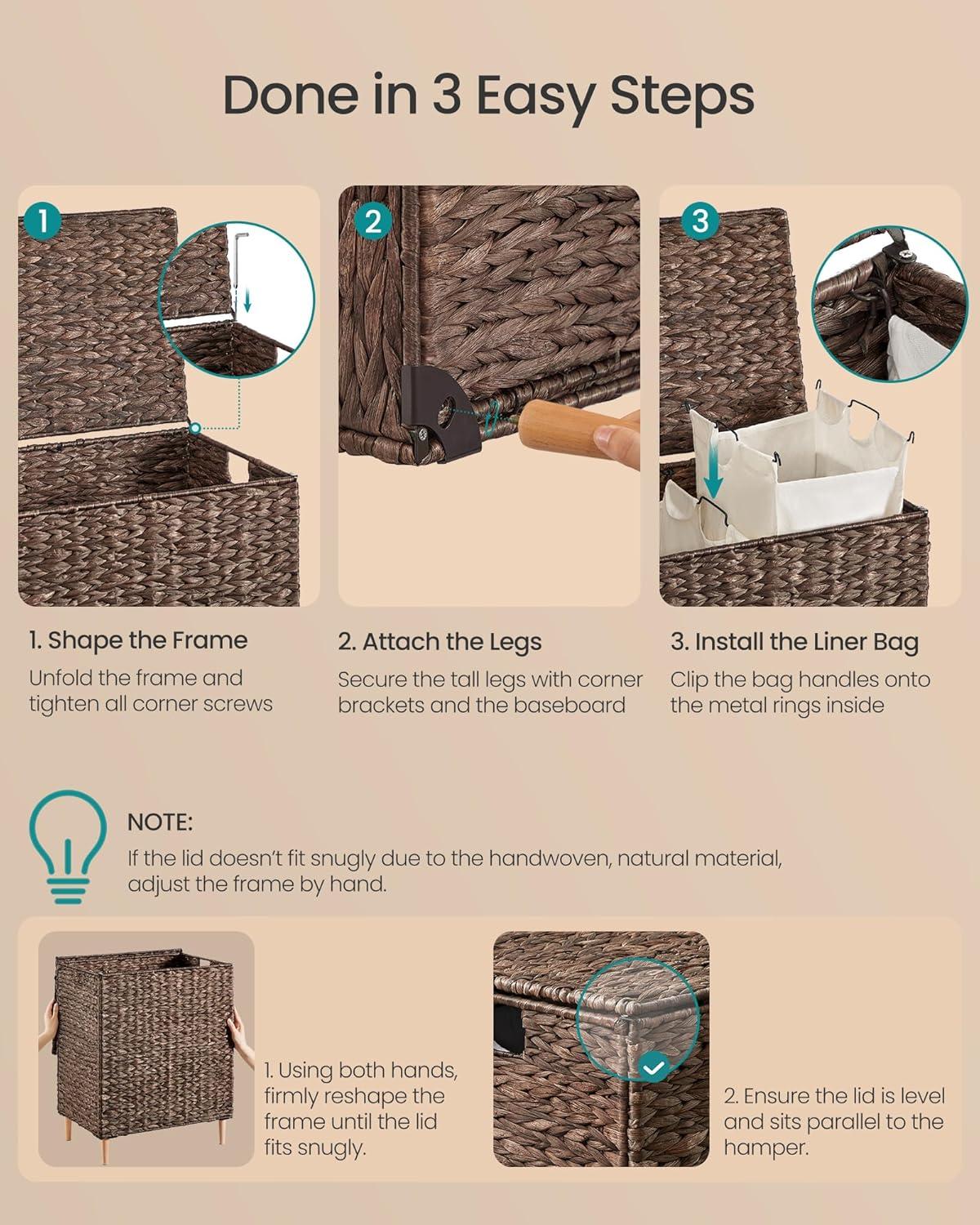 Done in 3 Easy Steps

1

2

3

1. Shape the Frame
Unfold the frame and tighten all corner screws

2. Attach the Legs
Secure the tall legs with corner brackets and the baseboard

3. Install the Liner Bag
Clip the bag handles onto the metal rings inside

NOTE:
If the lid doesn't fit snugly due to the handwoven, natural material, adjust the frame by hand.

1. Using both hands, firmly reshape the frame until the lid fits snugly.

2. Ensure the lid is level and sits parallel to the hamper.