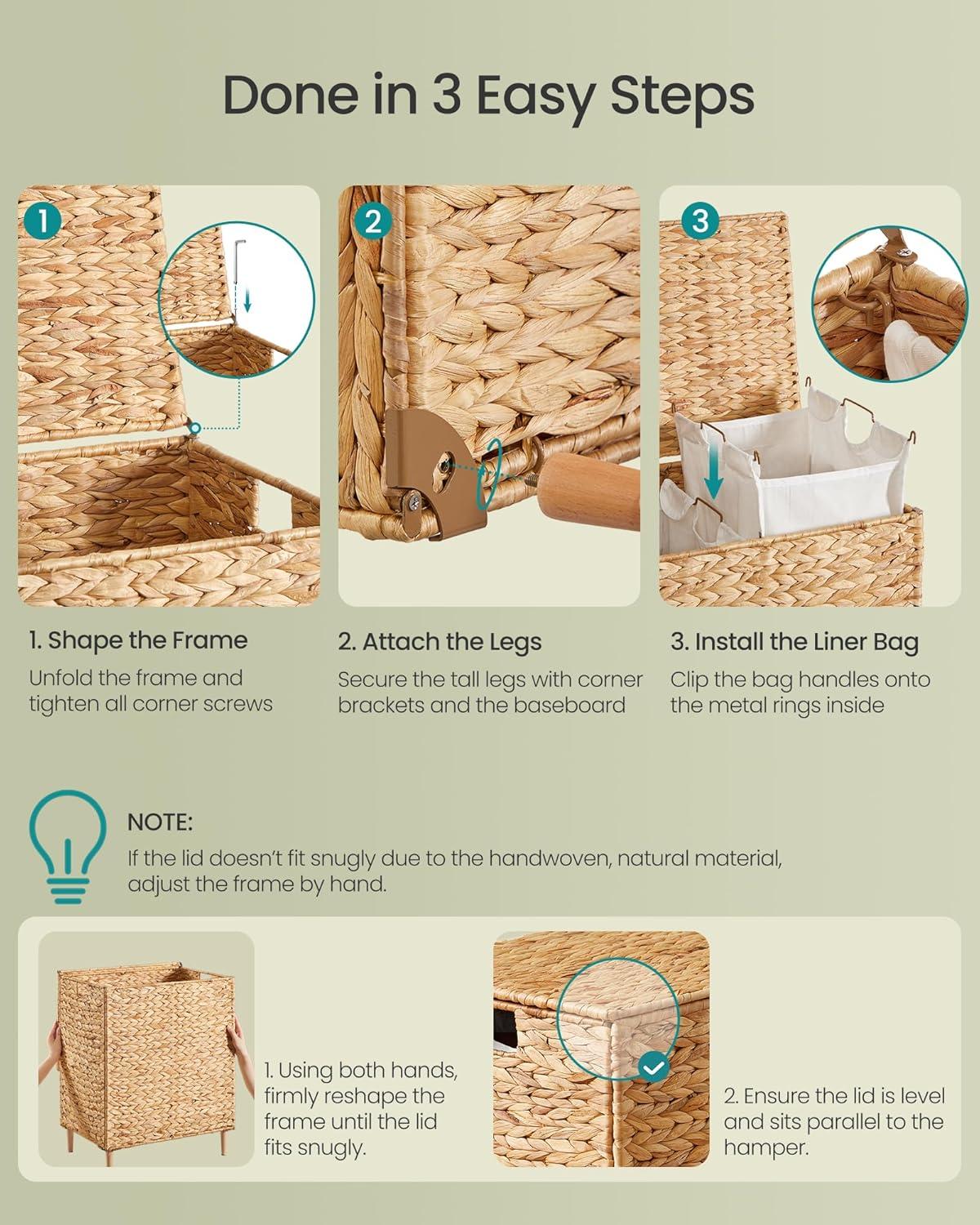 Done in 3 Easy Steps

1

2

3

1. Shape the Frame
Unfold the frame and tighten all corner screws

2. Attach the Legs
Secure the tall legs with corner brackets and the baseboard

3. Install the Liner Bag
Clip the bag handles onto the metal rings inside

NOTE:
If the lid doesn't fit snugly due to the handwoven, natural material, adjust the frame by hand.

1. Using both hands, firmly reshape the frame until the lid fits snugly.

2. Ensure the lid is level and sits parallel to the hamper.