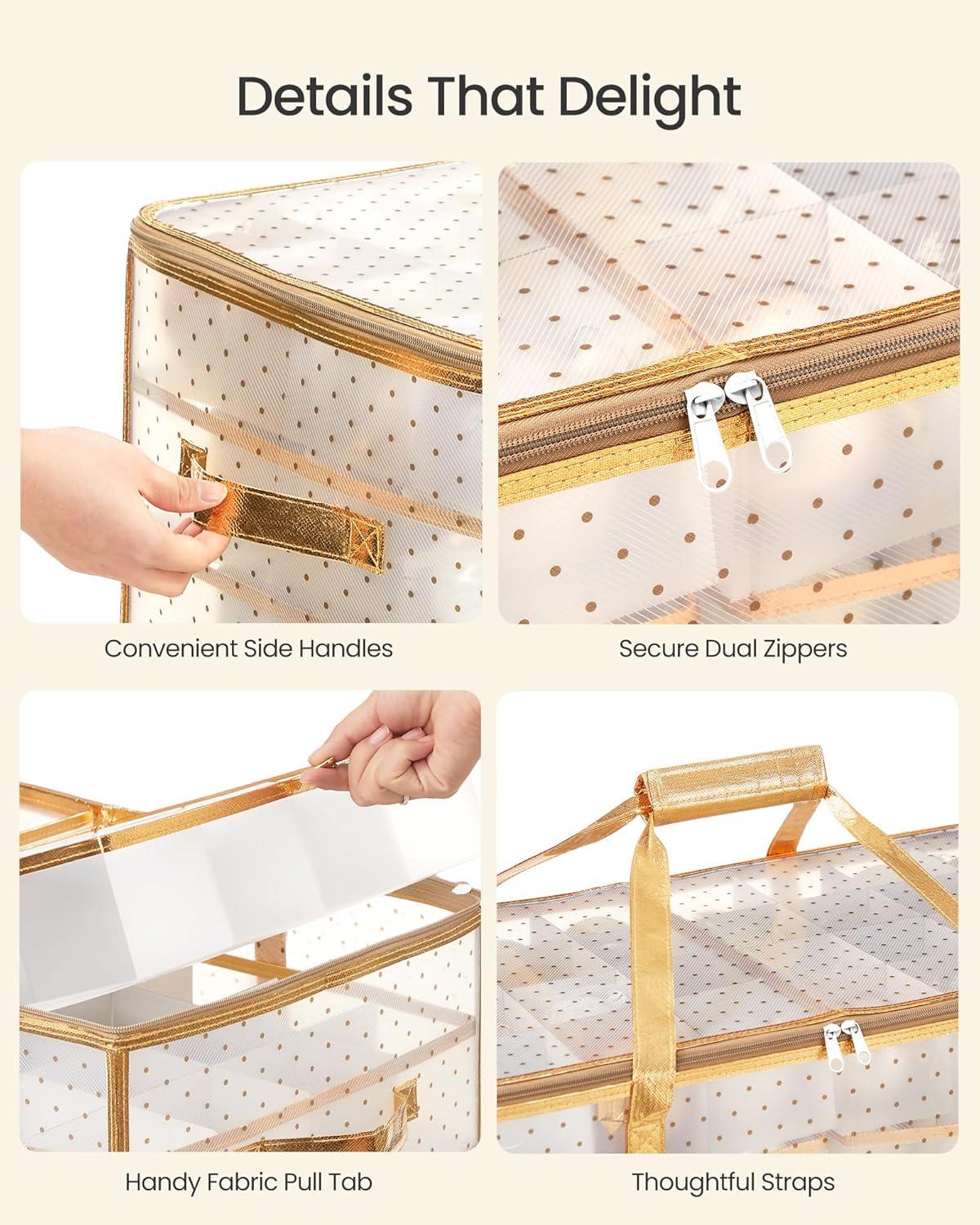 Details That Delight

Convenient Side Handles

Secure Dual Zippers

Handy Fabric Pull Tab

Thoughtful Straps