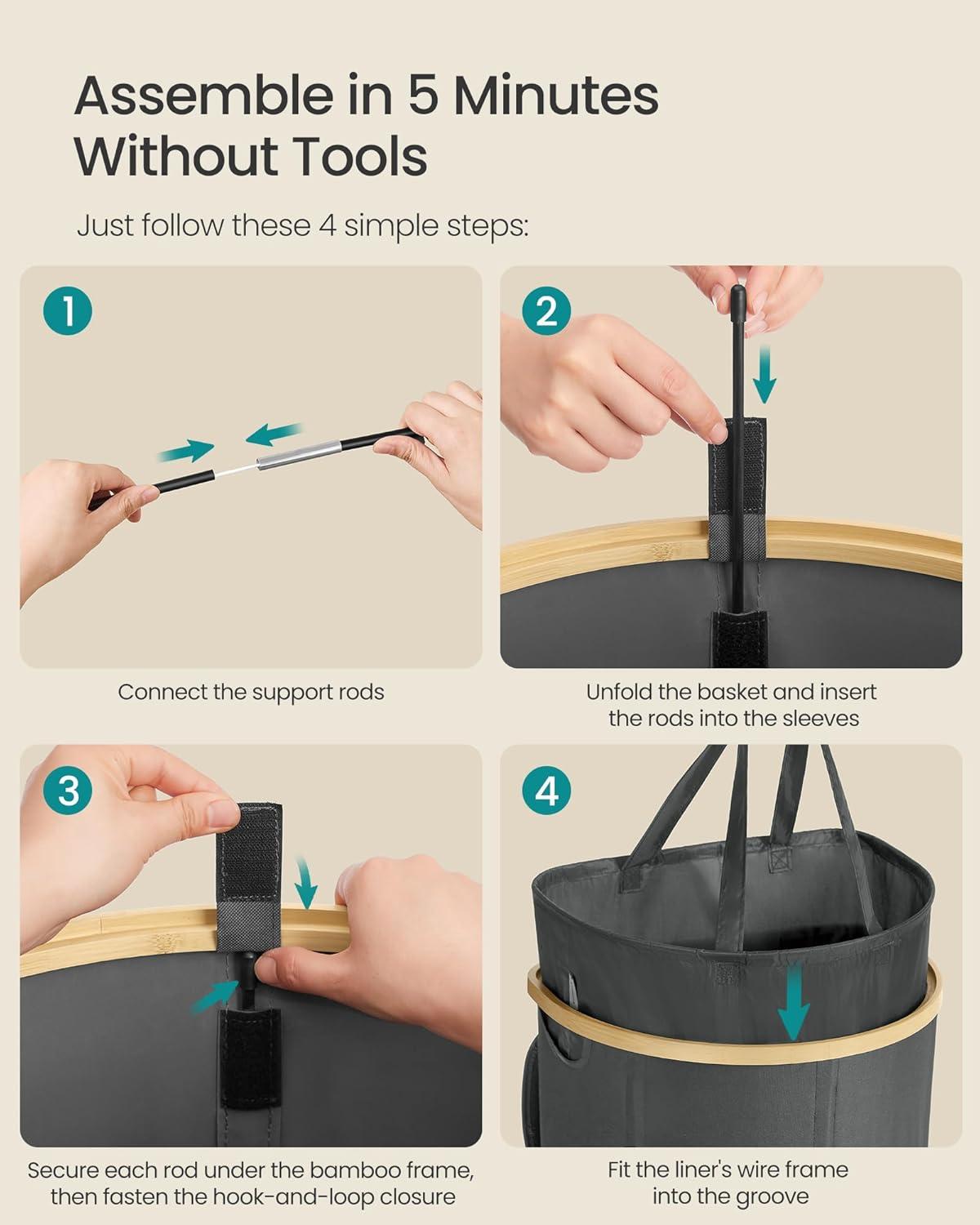 Assemble in 5 Minutes Without Tools

Just follow these 4 simple steps:

1

Connect the support rods

2

Unfold the basket and insert the rods into the sleeves

3

Secure each rod under the bamboo frame, then fasten the hook-and-loop closure

4

Fit the liner's wire frame into the groove