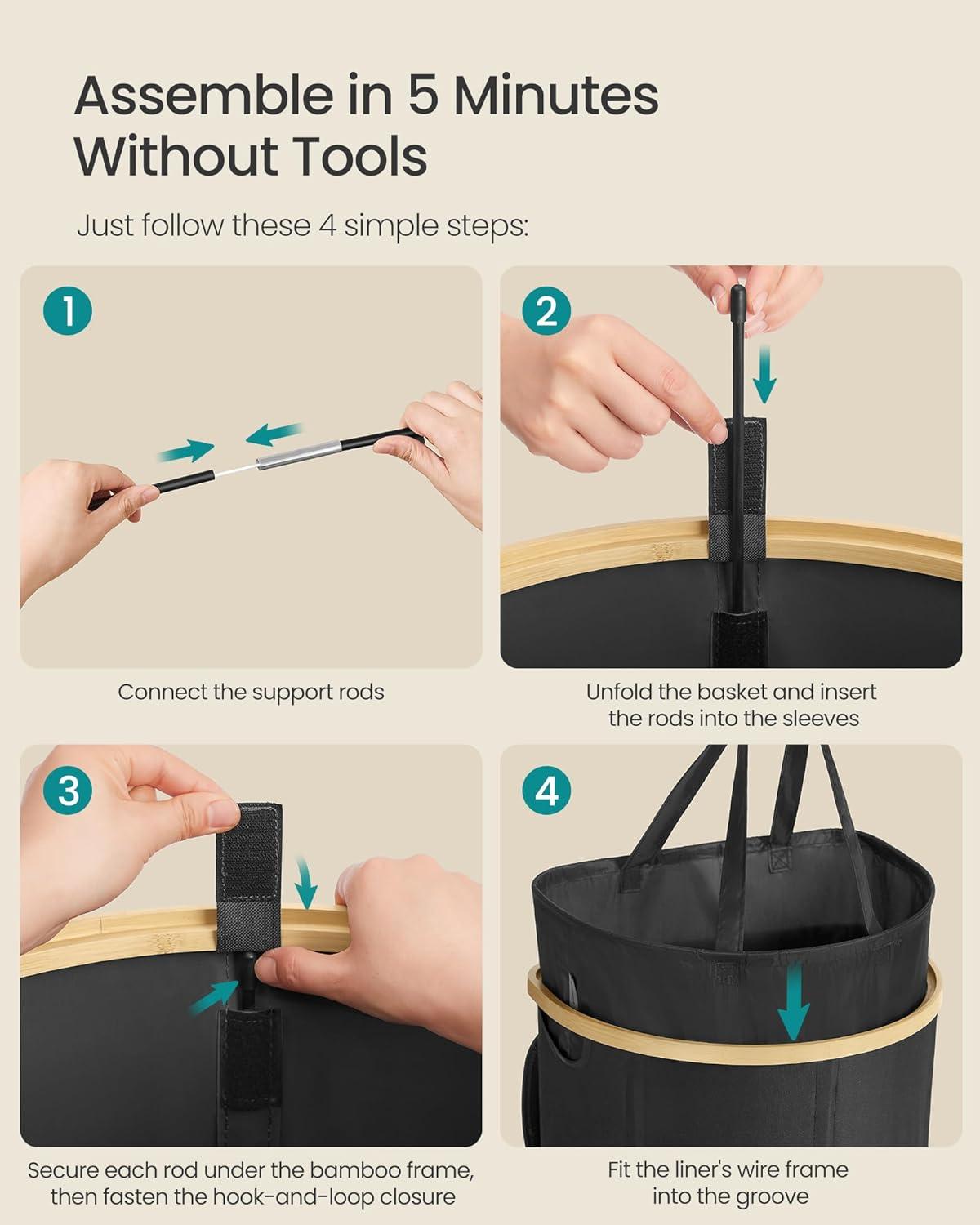 Assemble in 5 Minutes Without Tools

Just follow these 4 simple steps:

1

Connect the support rods

2

Unfold the basket and insert the rods into the sleeves

3

Secure each rod under the bamboo frame, then fasten the hook-and-loop closure

4

Fit the liner's wire frame into the groove