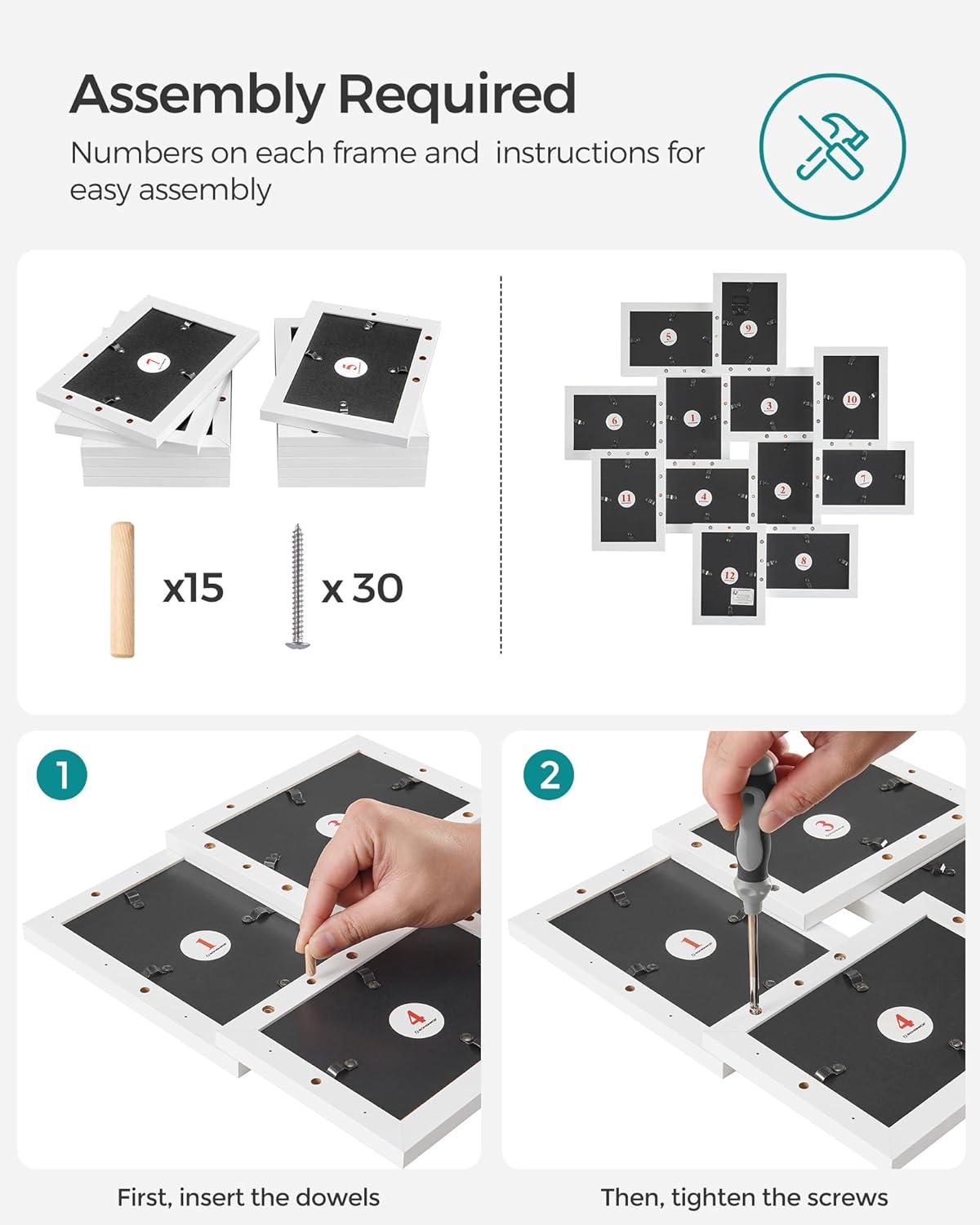 Assembly Required

Numbers on each frame and instructions for easy assembly

7

5

x15

x 30

5

9

6

1

3

10

11

4

2

7

12

8

1

3

1

4

First, insert the dowels

2

3

1

4

Then, tighten the screws