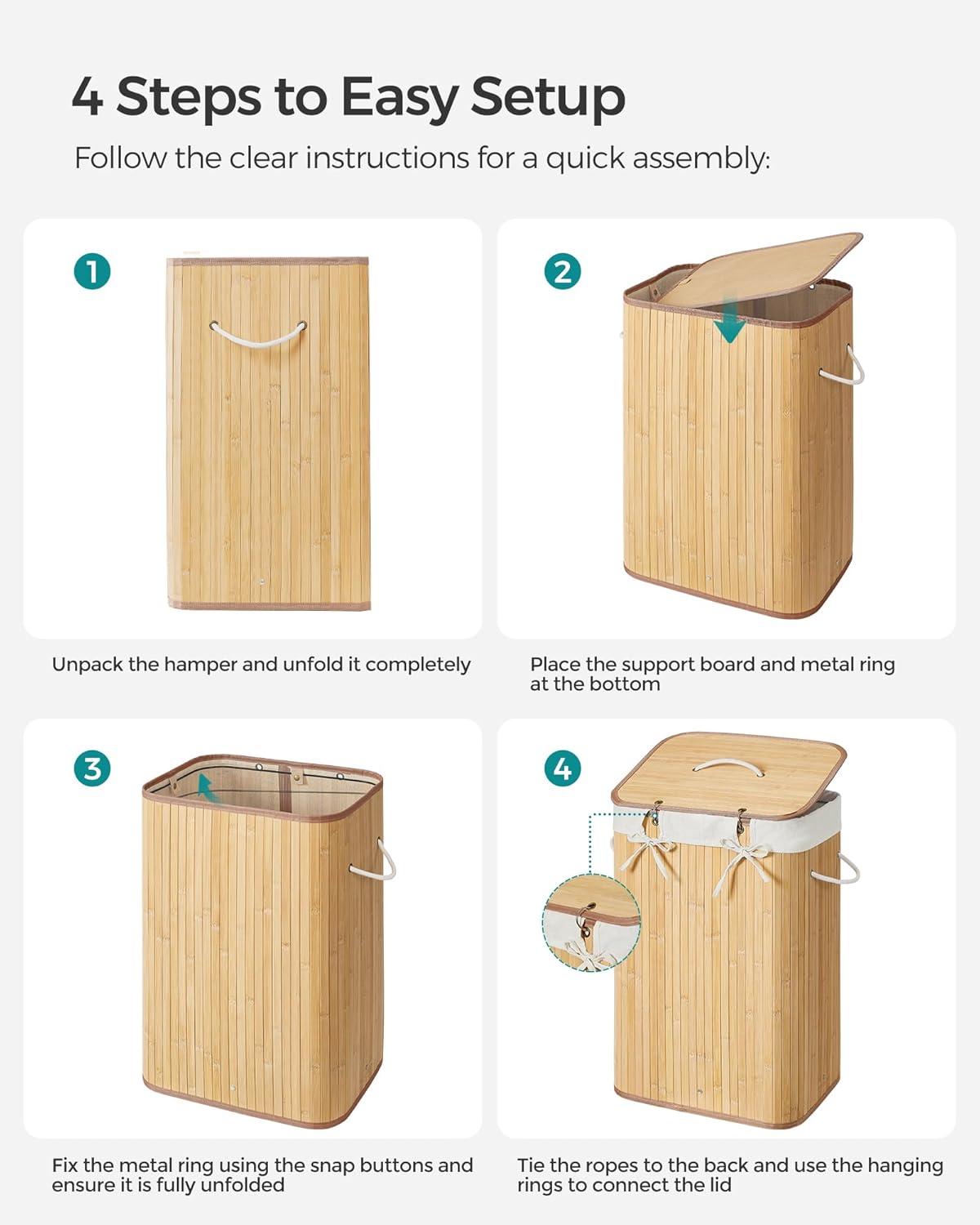 4 Steps to Easy Setup

Follow the clear instructions for a quick assembly:

1

Unpack the hamper and unfold it completely

2

Place the support board and metal ring at the bottom

3

Fix the metal ring using the snap buttons and ensure it is fully unfolded

4

Tie the ropes to the back and use the hanging rings to connect the lid