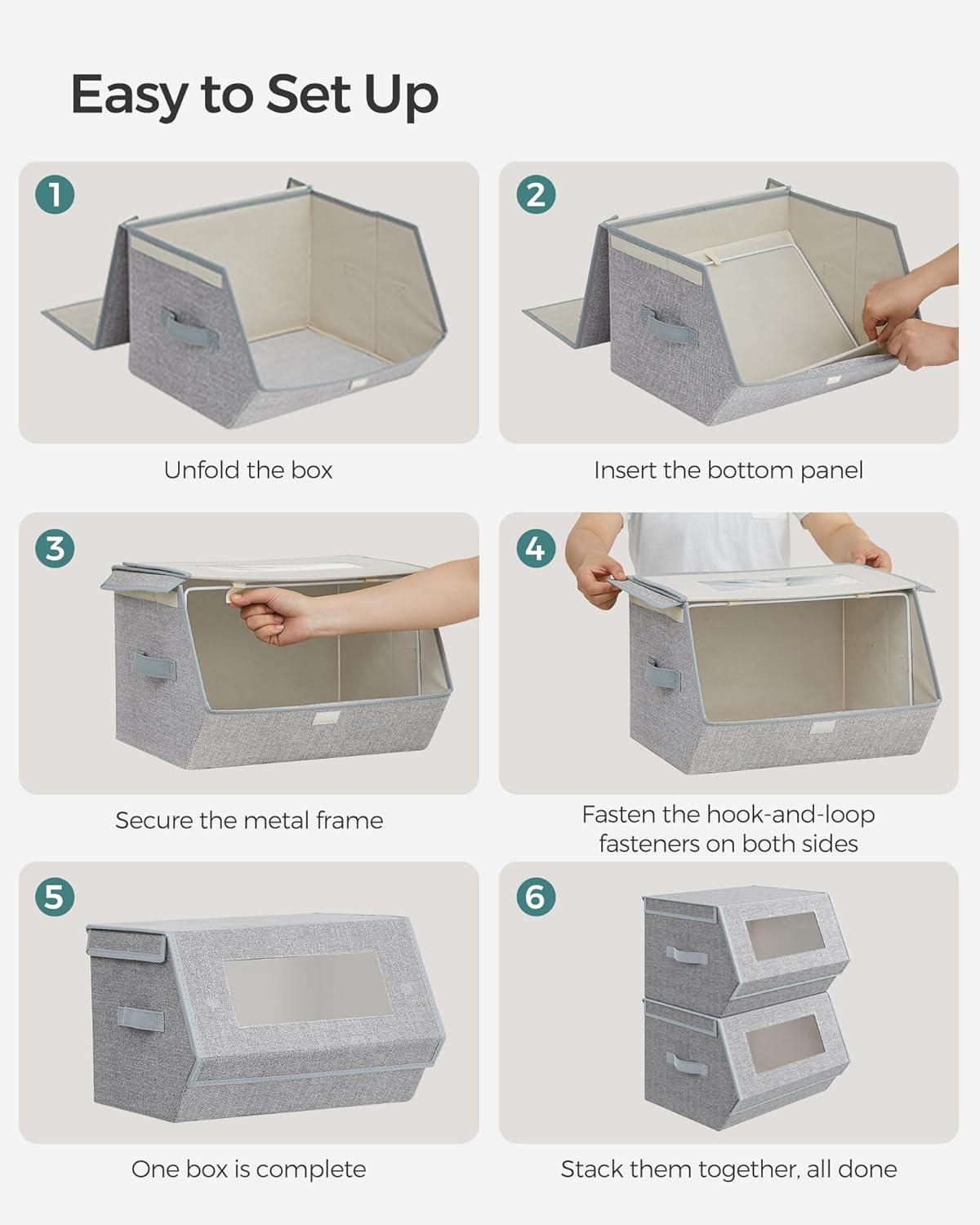 Easy to Set Up

1

Unfold the box

2

Insert the bottom panel

3

Secure the metal frame

4

Fasten the hook-and-loop fasteners on both sides

5

One box is complete

6

Stack them together, all done