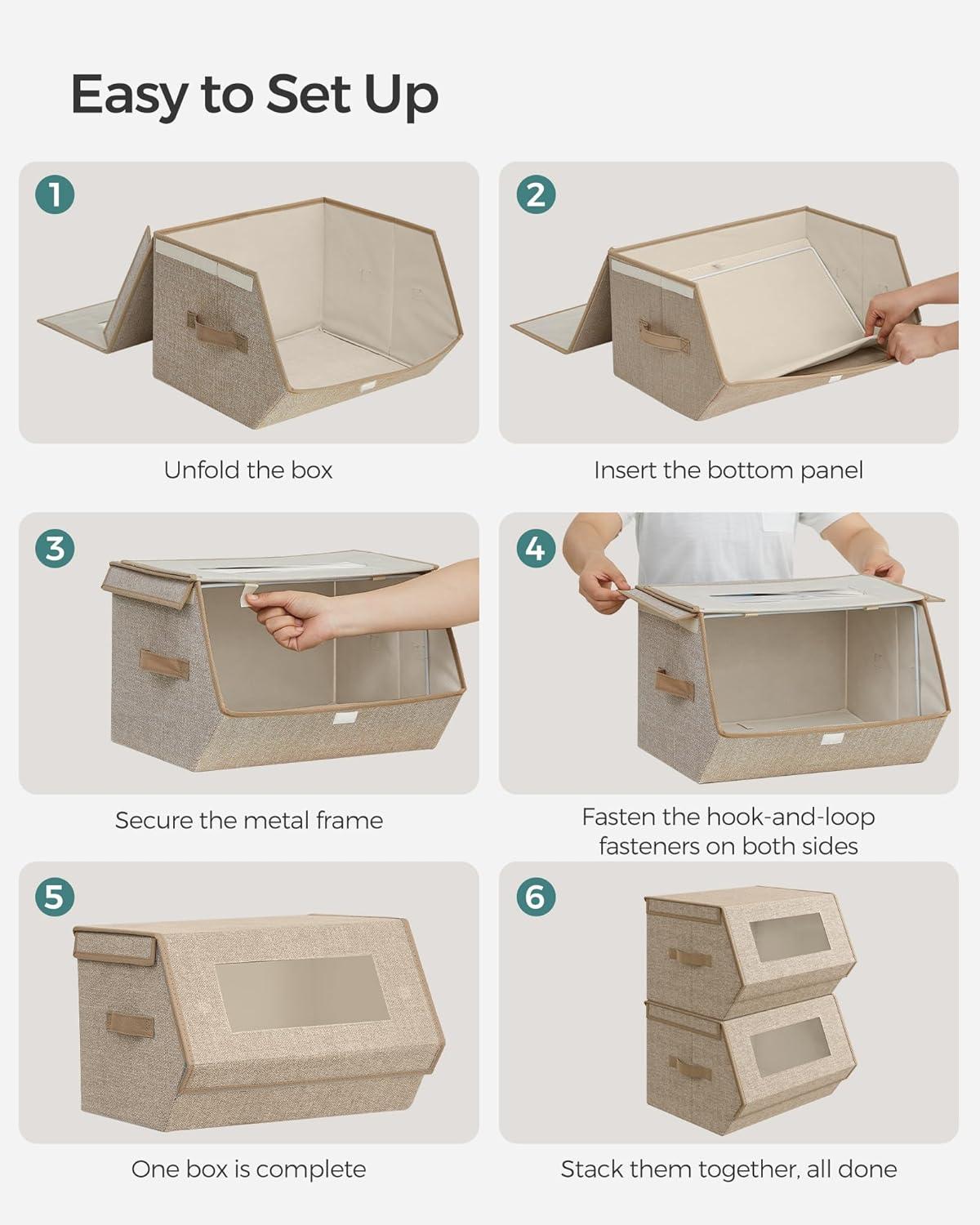 Easy to Set Up

1
Unfold the box

2
Insert the bottom panel

3
Secure the metal frame

4
Fasten the hook-and-loop fasteners on both sides

5
One box is complete

6
Stack them together, all done