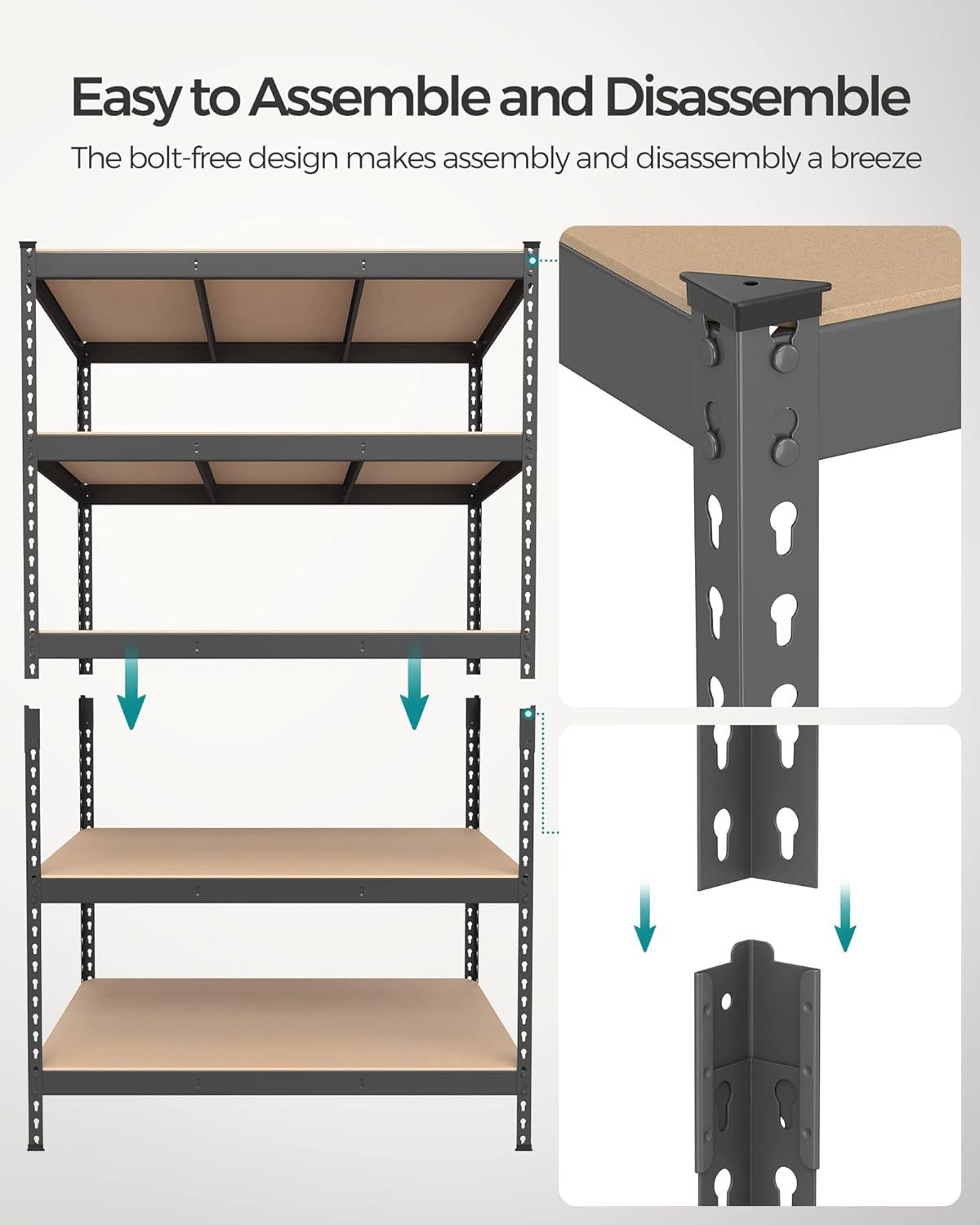 Easy to Assemble and Disassemble

The bolt-free design makes assembly and disassembly a breeze