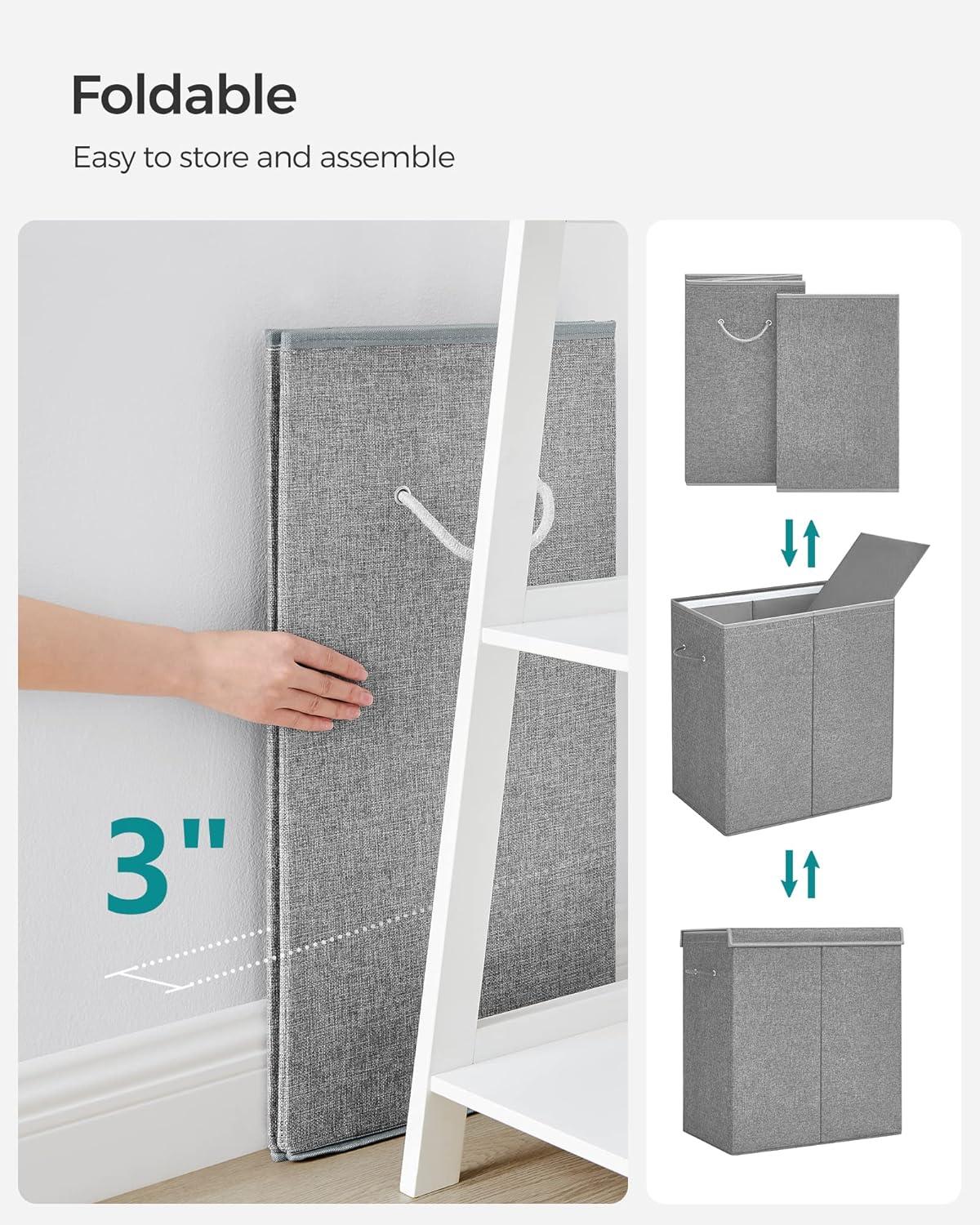 Foldable

Easy to store and assemble

3"