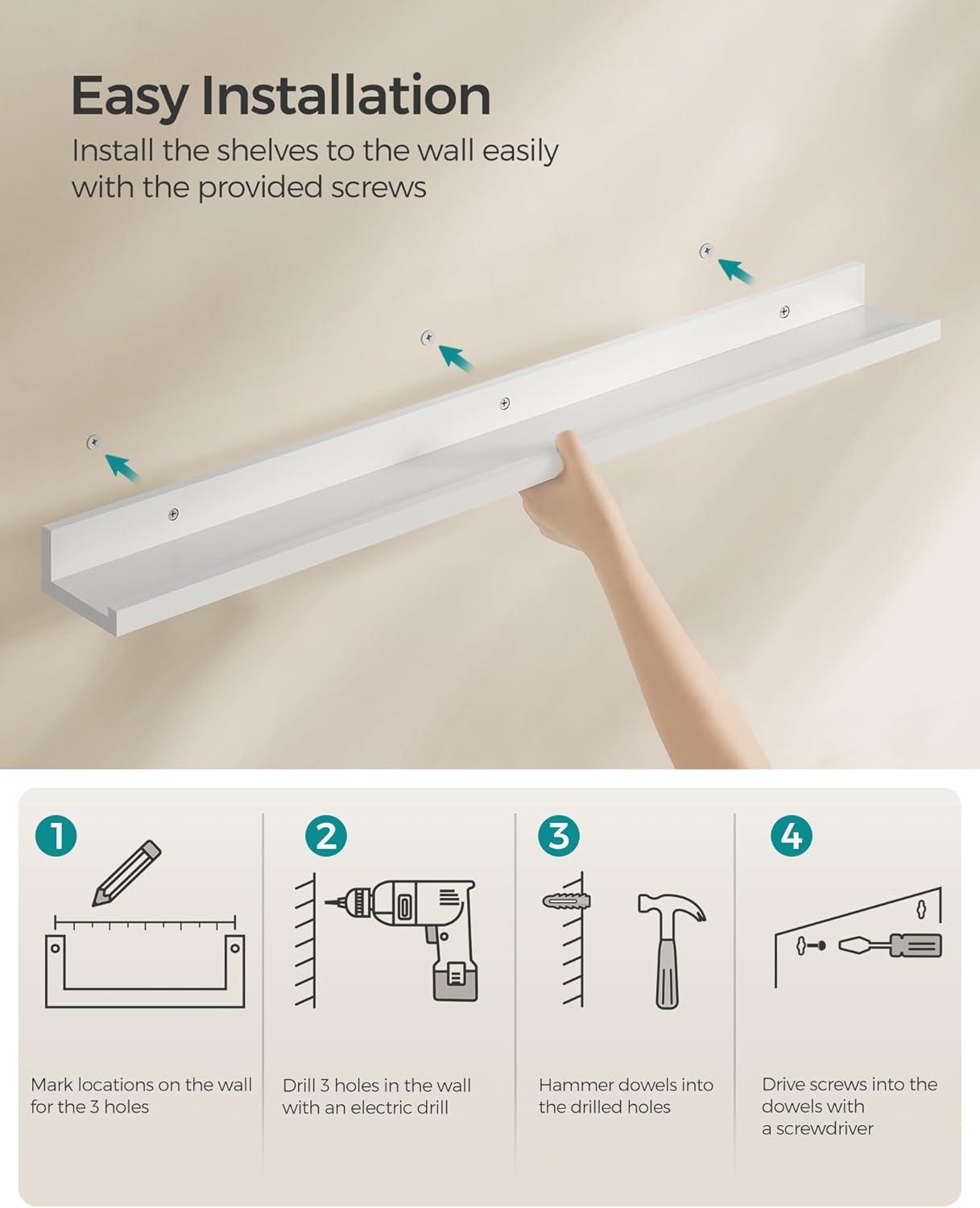 Easy Installation

Install the shelves to the wall easily with the provided screws

1

Mark locations on the wall for the 3 holes

2

Drill 3 holes in the wall with an electric drill

3

Hammer dowels into the drilled holes

4

Drive screws into the dowels with a screwdriver