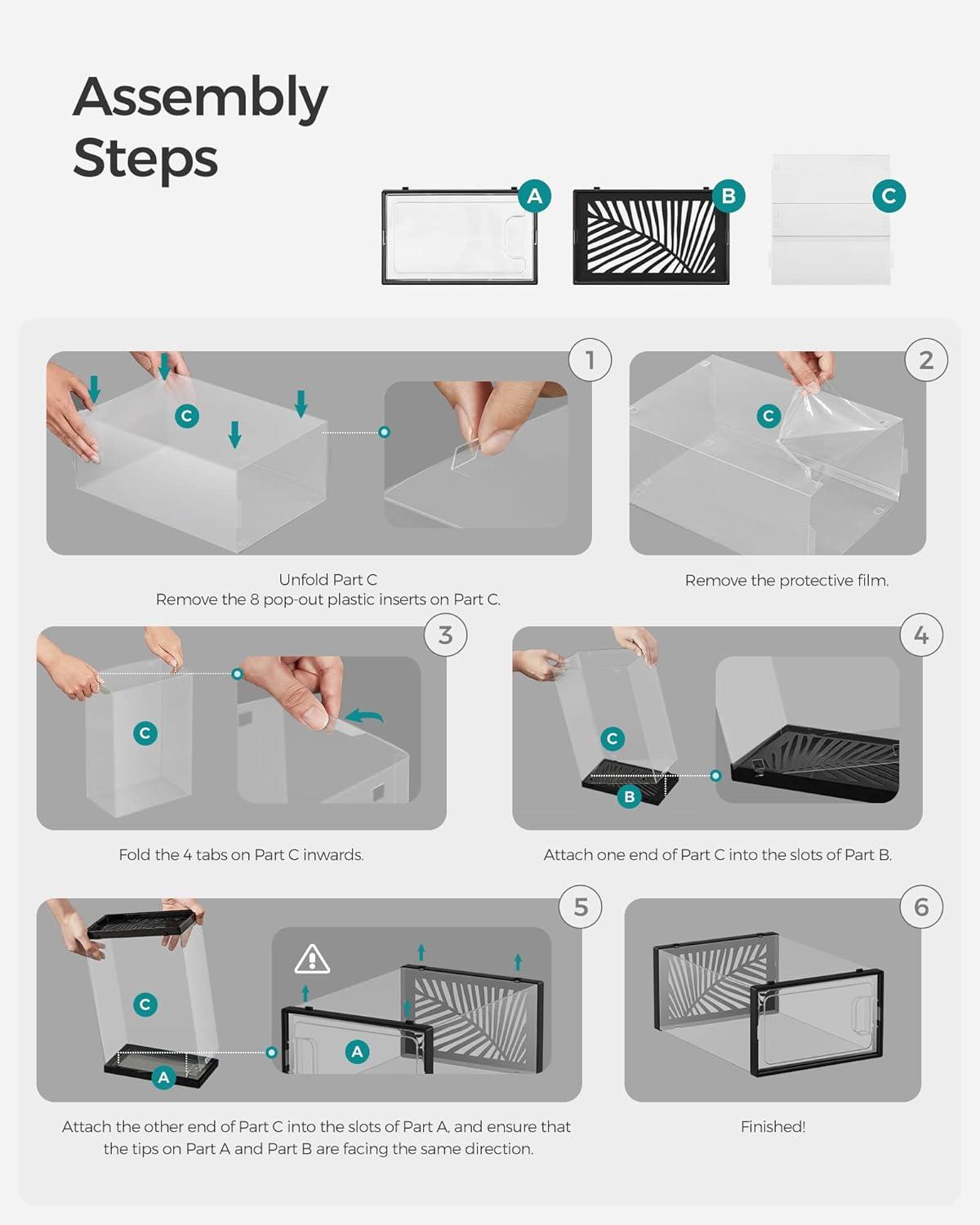 Assembly Steps

A B C

1
C

Unfold Part C
Remove the 8 pop-out plastic inserts on Part C.

2
C

Remove the protective film.

3
C

Fold the 4 tabs on Part C inwards.

4
C
B

Attach one end of Part C into the slots of Part B.

5
C
A
A

Attach the other end of Part C into the slots of Part A, and ensure that the tips on Part A and Part B are facing the same direction.

6

Finished!