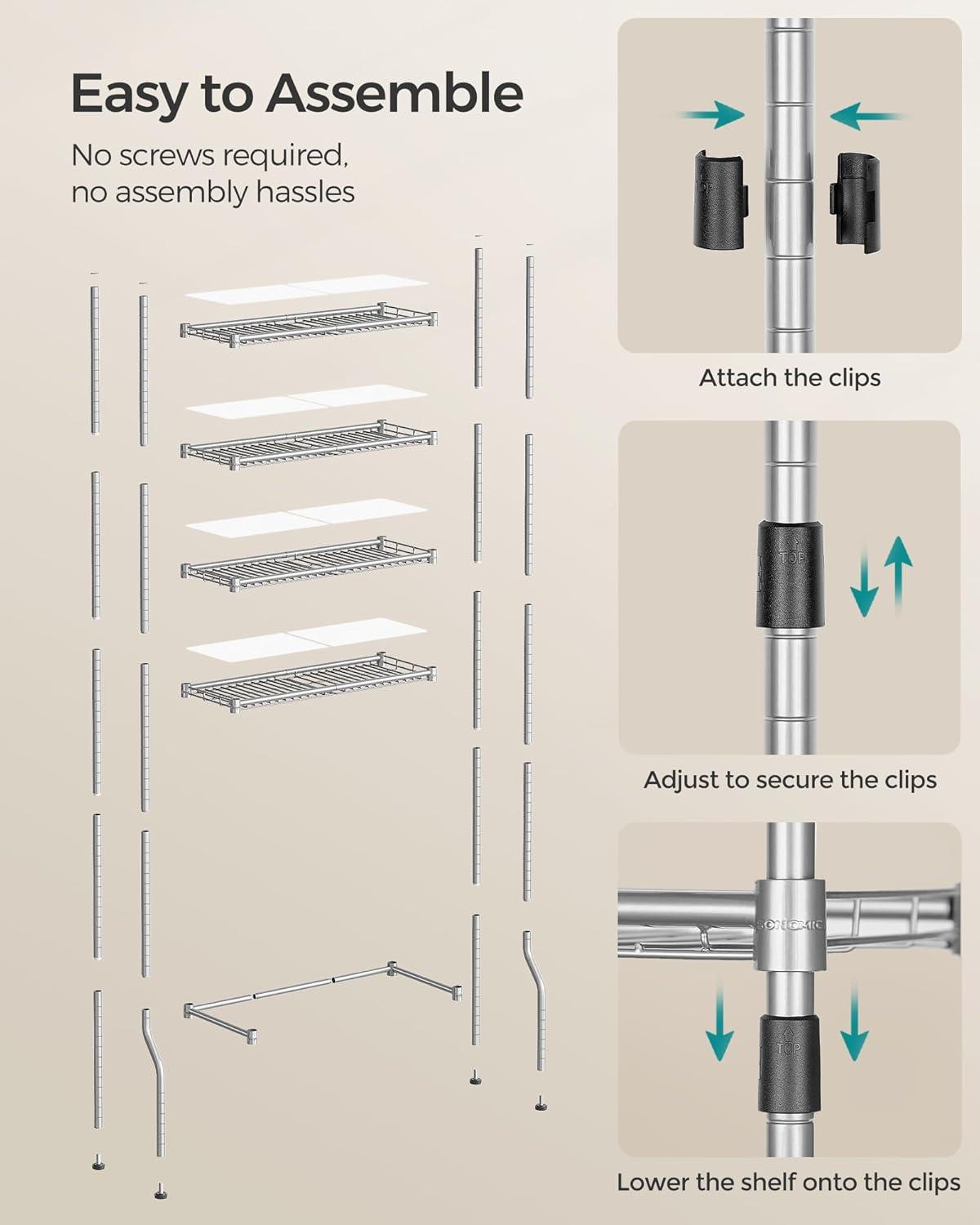 Easy to Assemble

No screws required, no assembly hassles

TOP

Attach the clips

TOP

Adjust to secure the clips

SONGMICS

TOP

Lower the shelf onto the clips