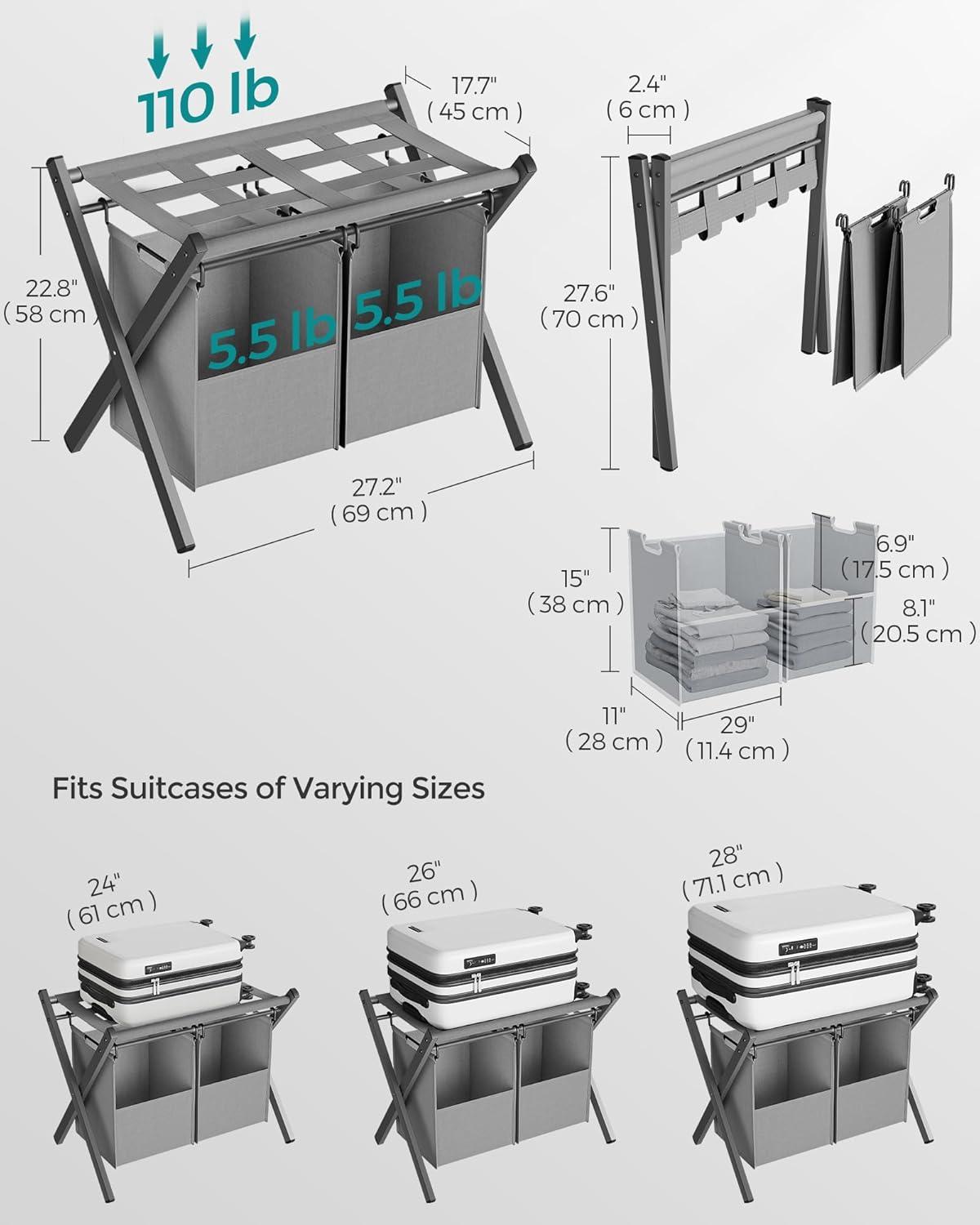 110 lb

17.7" ( 45 cm )

22.8" ( 58 cm )

5.5 lb

5.5 lb

27.2" ( 69 cm )

2.4" ( 6 cm )

27.6" ( 70 cm )

15" ( 38 cm )

6.9" ( 17.5 cm )

8.1" ( 20.5 cm )

11" ( 28 cm )

29" ( 11.4 cm )

Fits Suitcases of Varying Sizes

24" ( 61 cm )

26" ( 66 cm )

28" ( 71.1 cm )