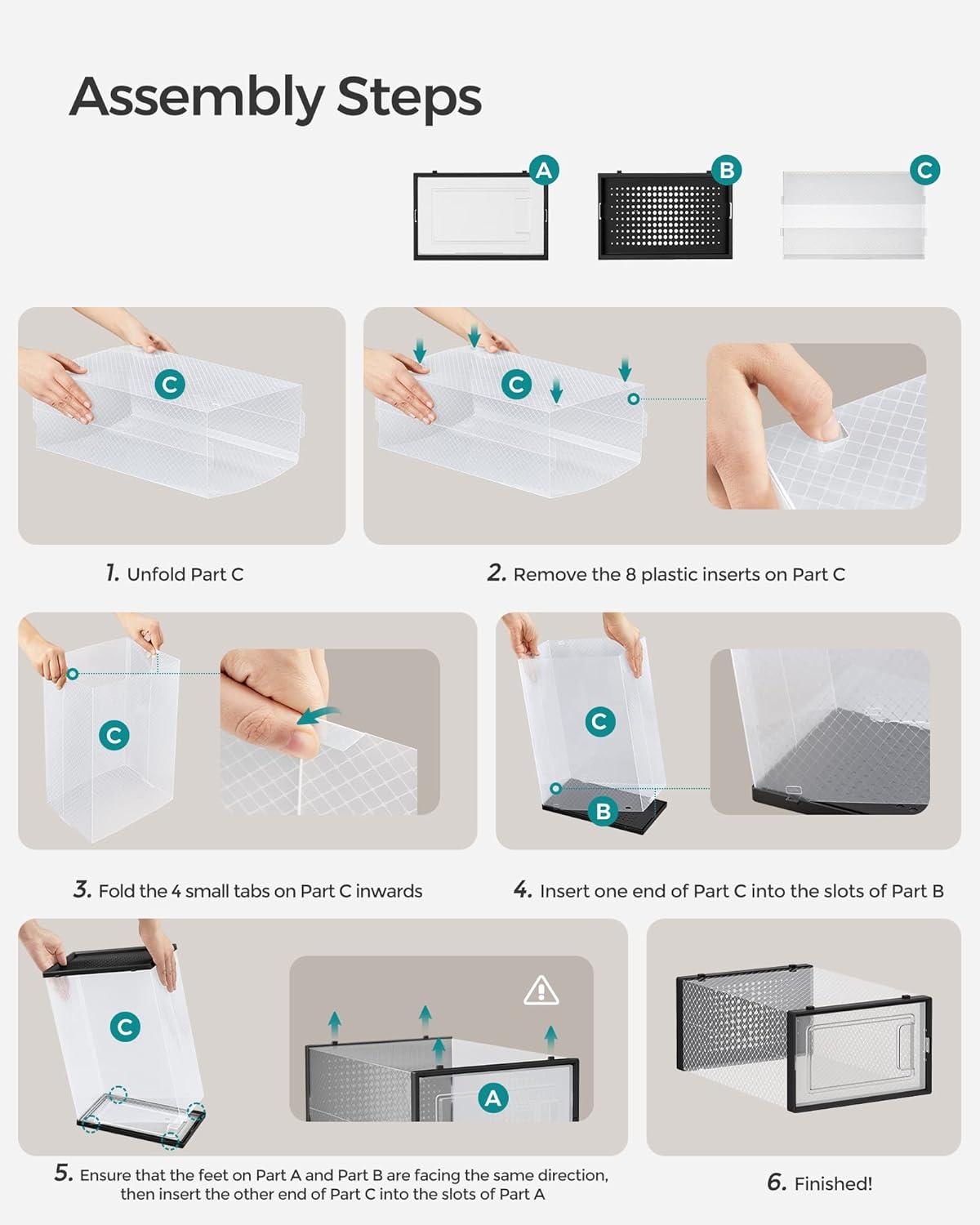 Assembly Steps

A

B

C

C

C

1. Unfold Part C

2. Remove the 8 plastic inserts on Part C

C

C

B

3. Fold the 4 small tabs on Part C inwards

4. Insert one end of Part C into the slots of Part B

C

A

5. Ensure that the feet on Part A and Part B are facing the same direction, then insert the other end of Part C into the slots of Part A

6. Finished!