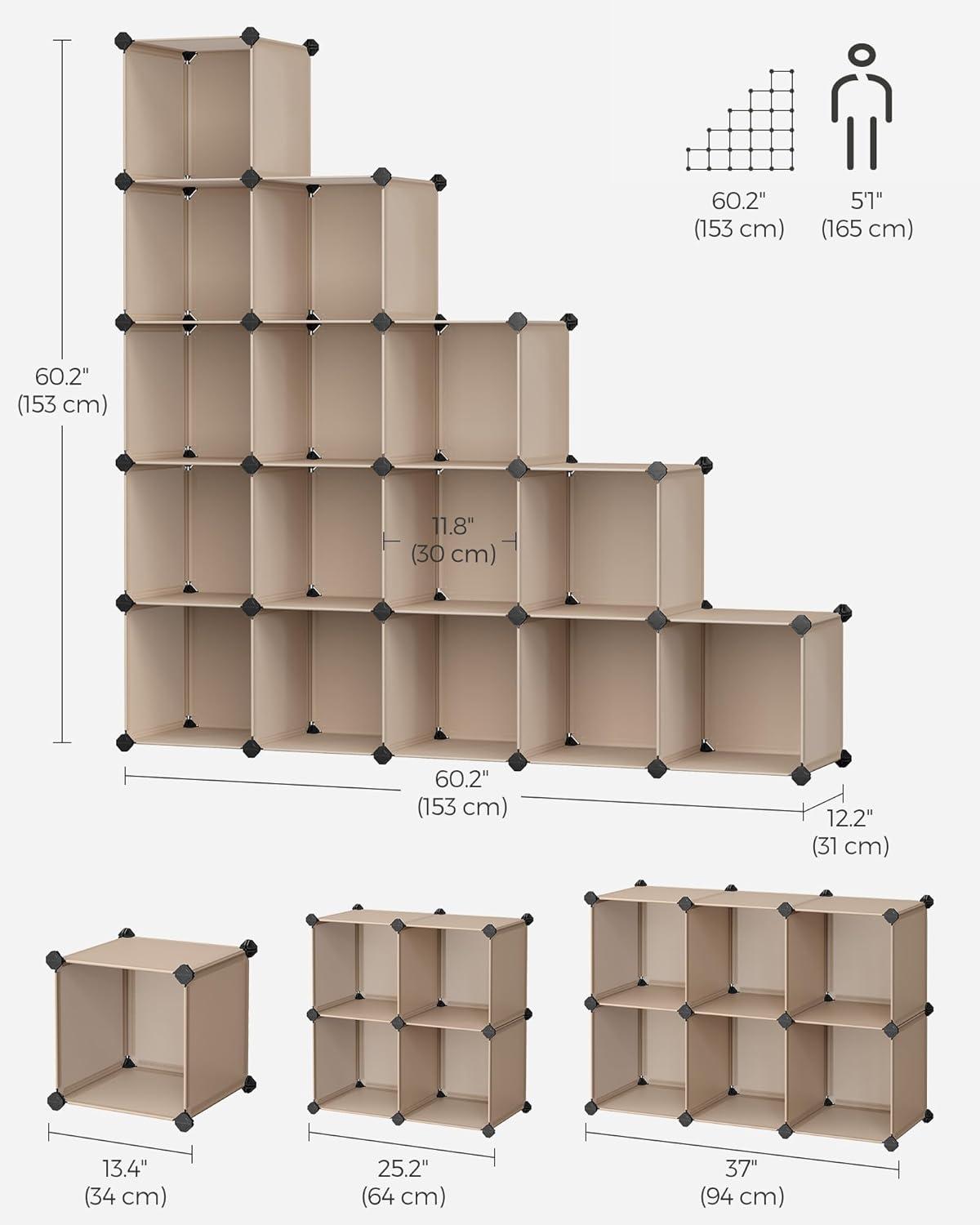 60.2"
(153 cm)

5'1"
(165 cm)

60.2"
(153 cm)

11.8"
(30 cm)

60.2"
(153 cm)

12.2"
(31 cm)

13.4"
(34 cm)

25.2"
(64 cm)

37"
(94 cm)